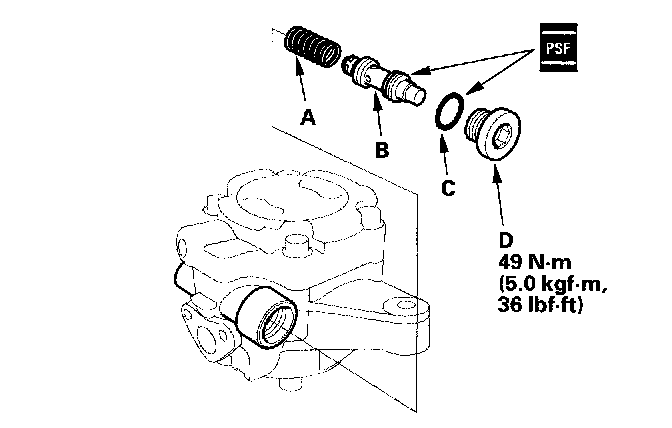 PSF

A

B

C

D
49 N·m
(5.0 kgf·m,
36 lbf·ft)