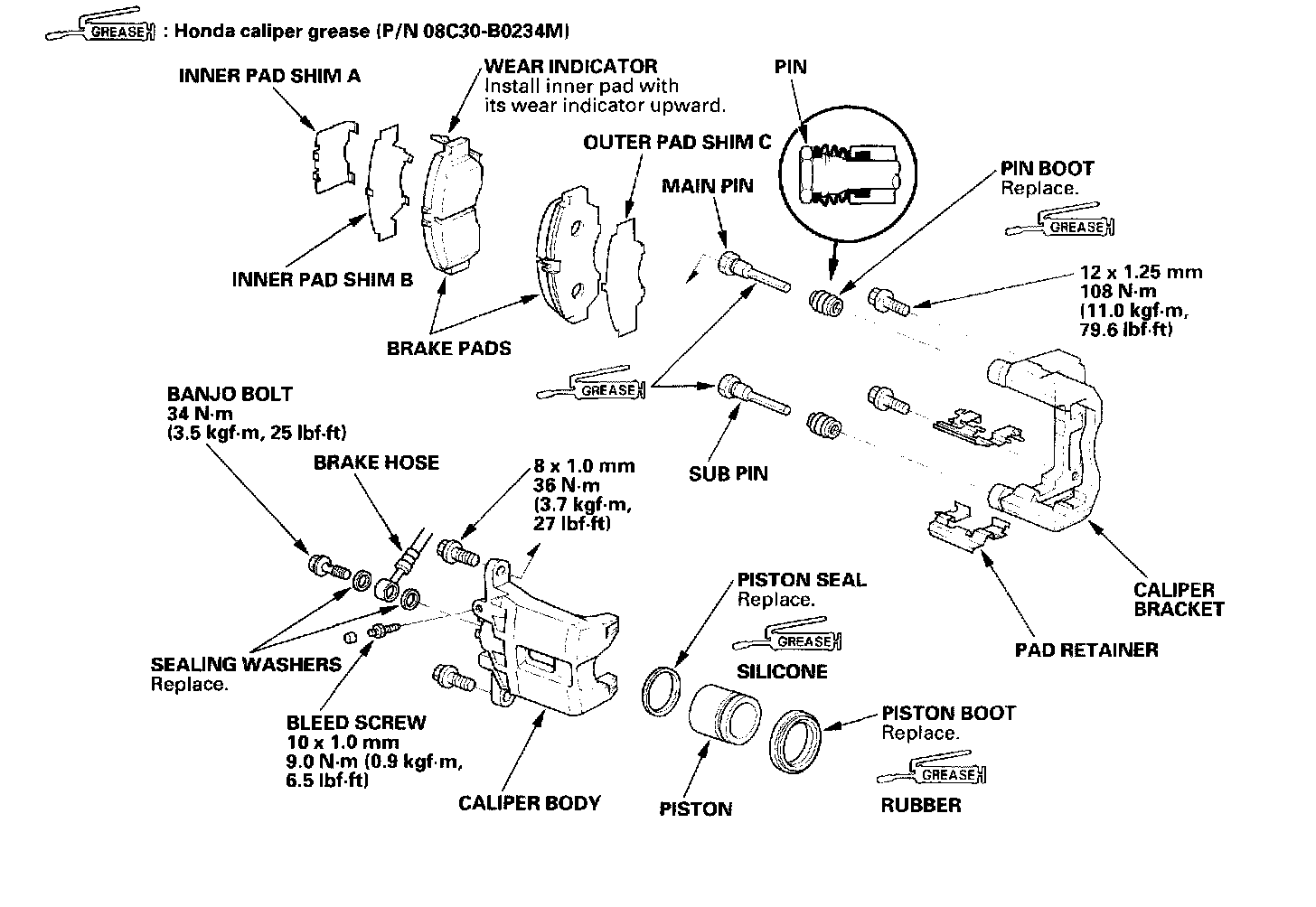 GREASE : Honda caliper grease (P/N 08C30-B0234M)

INNER PAD SHIM A

WEAR INDICATOR
Install inner pad with its wear indicator upward.

PIN

OUTER PAD SHIM C

MAIN PIN

PIN BOOT
Replace.
GREASE

INNER PAD SHIM B

12 x 1.25 mm
108 N·m
(11.0 kgf·m, 79.6 lbf·ft)

BRAKE PADS

GREASE

BANJO BOLT
34 N·m
(3.5 kgf·m, 25 lbf·ft)

BRAKE HOSE

8 x 1.0 mm
36 N·m
(3.7 kgf·m, 27 lbf·ft)

SUB PIN

PISTON SEAL
Replace.
GREASE
SILICONE

CALIPER BRACKET

PAD RETAINER

SEALING WASHERS
Replace.

BLEED SCREW
10 x 1.0 mm
9.0 N·m (0.9 kgf·m, 6.5 lbf·ft)

CALIPER BODY

PISTON

PISTON BOOT
Replace.
GREASE
RUBBER