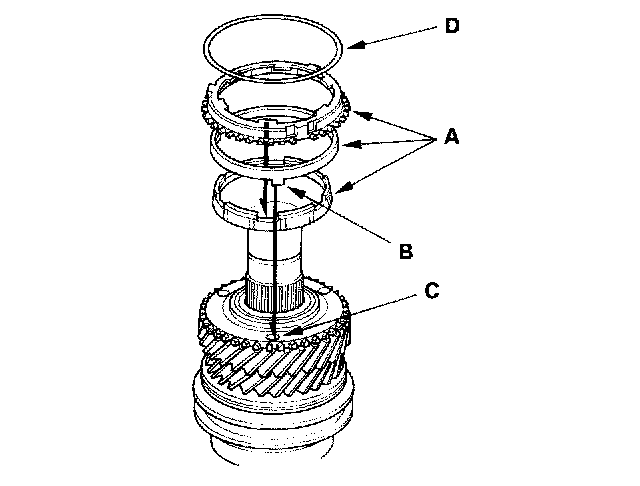 D
A
B
C