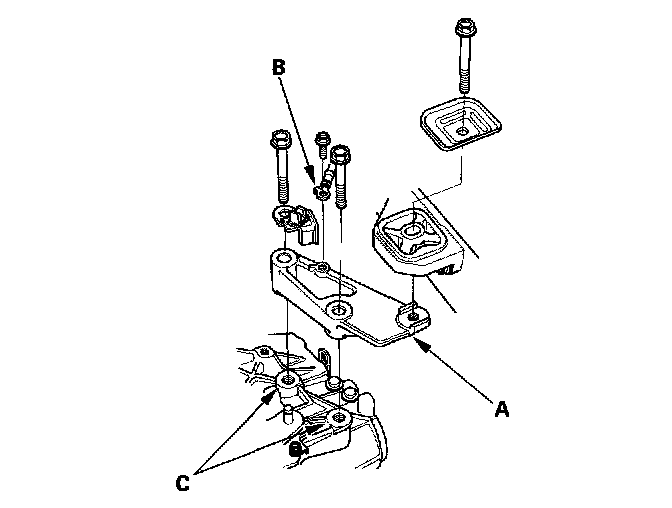 B

A

C