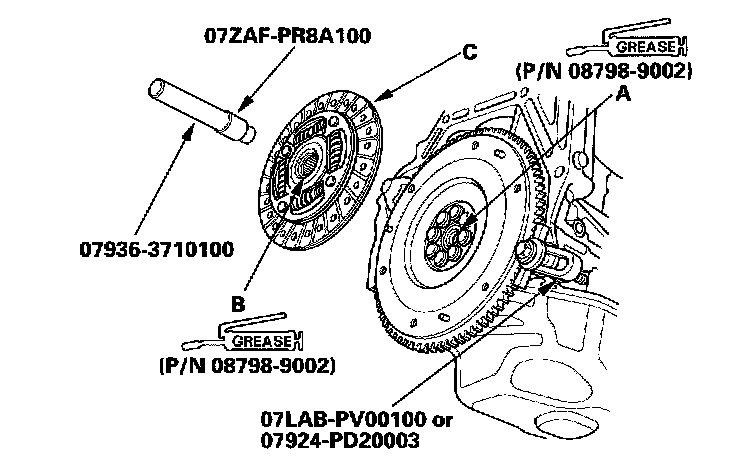 07ZAF-PR8A100

C

GREASE
(P/N 08798-9002)

A

07936-3710100

B

GREASE
(P/N 08798-9002)

07LAB-PV00100 or
07924-PD20003