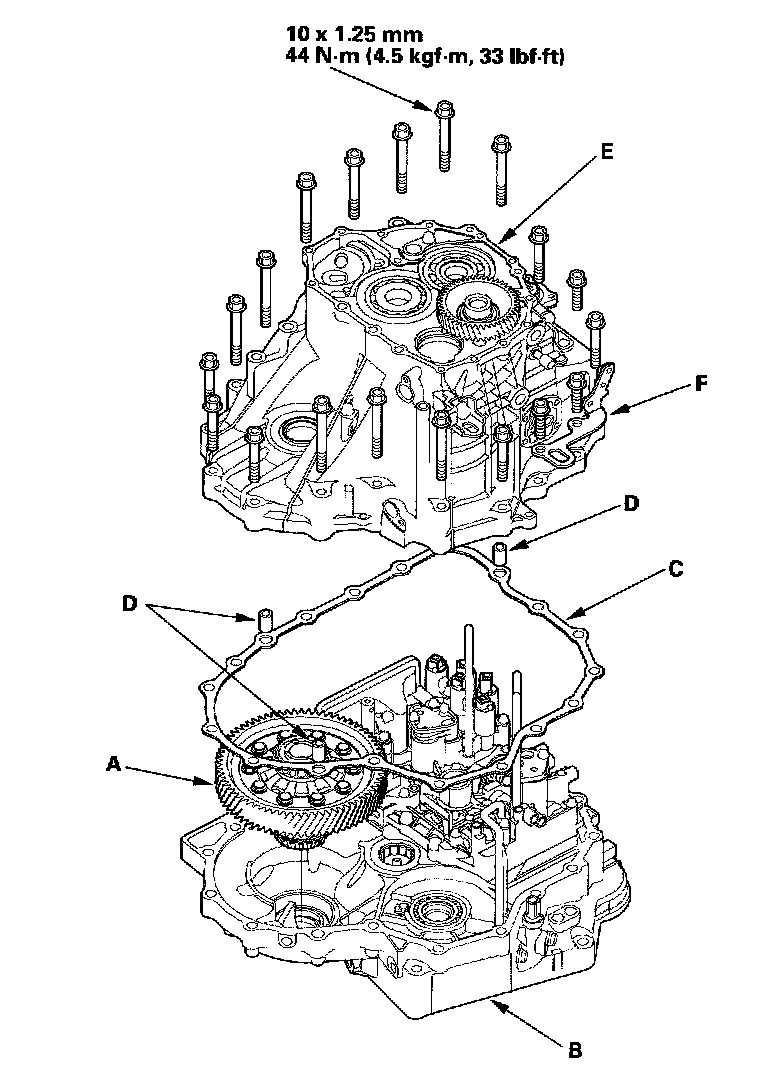 10 x 1.25 mm
44 N·m (4.5 kgf·m, 33 lbf·ft)

E

F

D

C

D

A

B