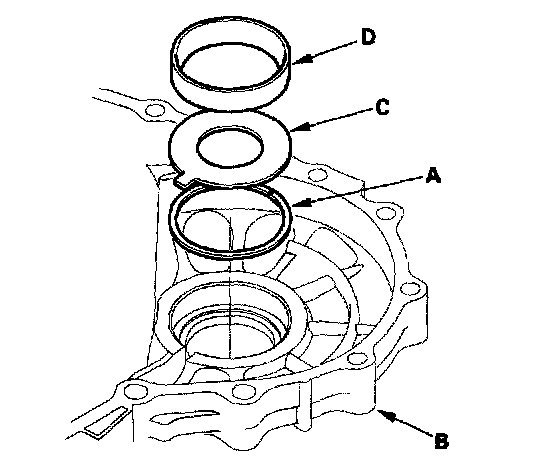 D
C
A
B