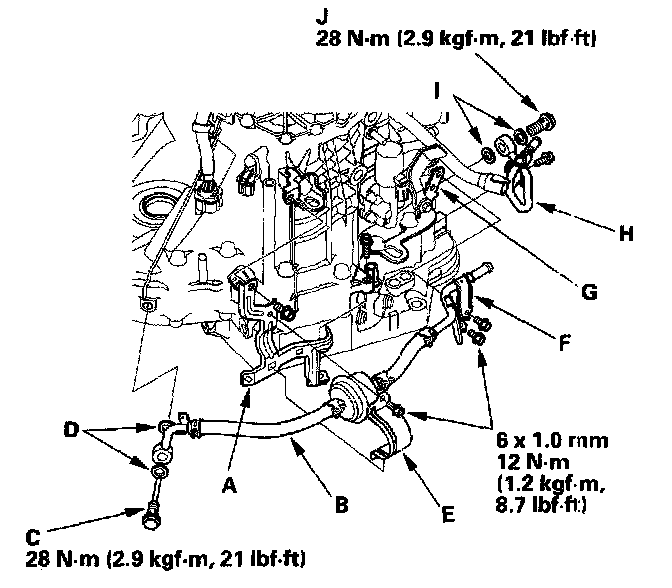 J
28 N·m (2.9 kgf·m, 21 lbf·ft)

I

H

G

F

6 x 1.0 mm
12 N·m
(1.2 kgf·m,
8.7 lbf·ft)

D

A

B

E

C
28 N·m (2.9 kgf·m, 21 lbf·ft)