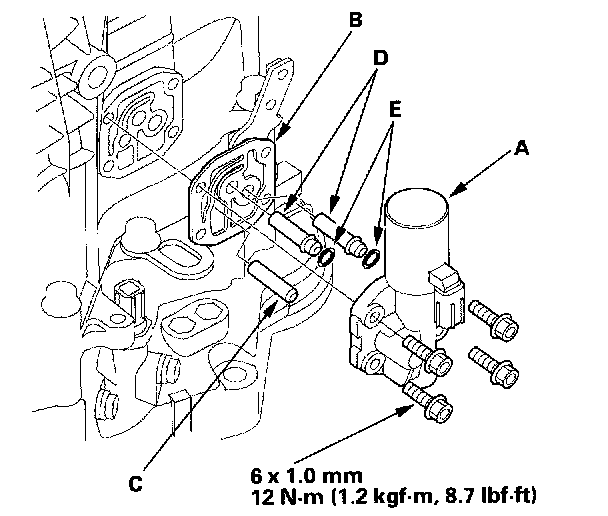 B
D
E
A
C
6 x 1.0 mm
12 N·m (1.2 kgf·m, 8.7 lbf·ft)