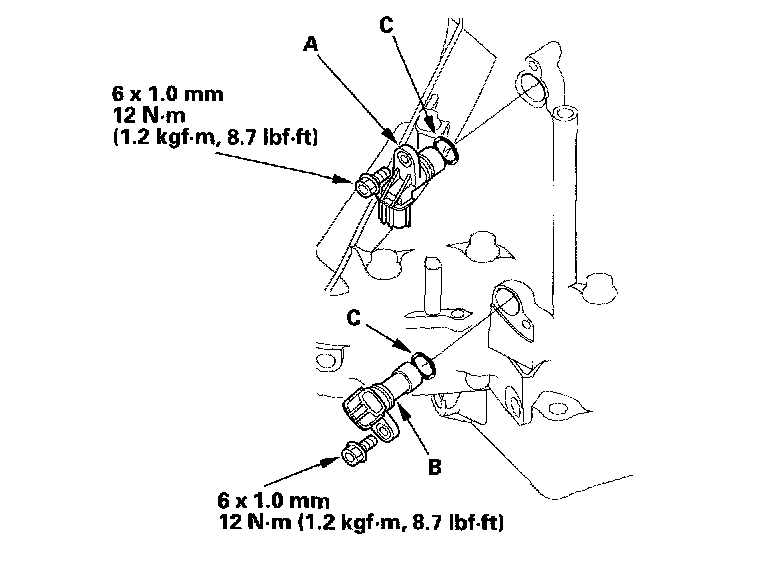 A

C

6 x 1.0 mm
12 N·m
(1.2 kgf·m, 8.7 lbf·ft)

C

B

6 x 1.0 mm
12 N·m (1.2 kgf·m, 8.7 lbf·ft)