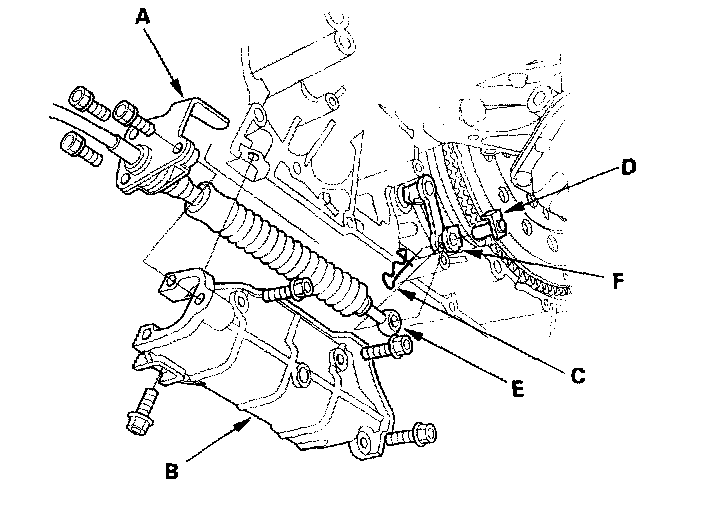 A
D
F
C
E
B