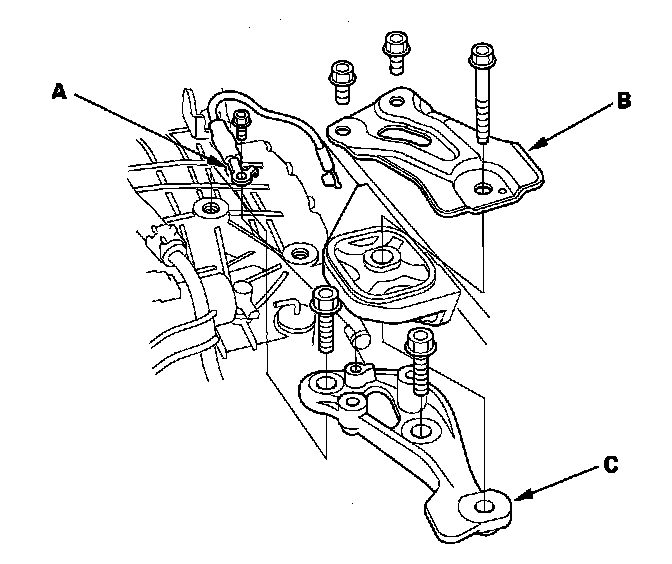 A
B
C