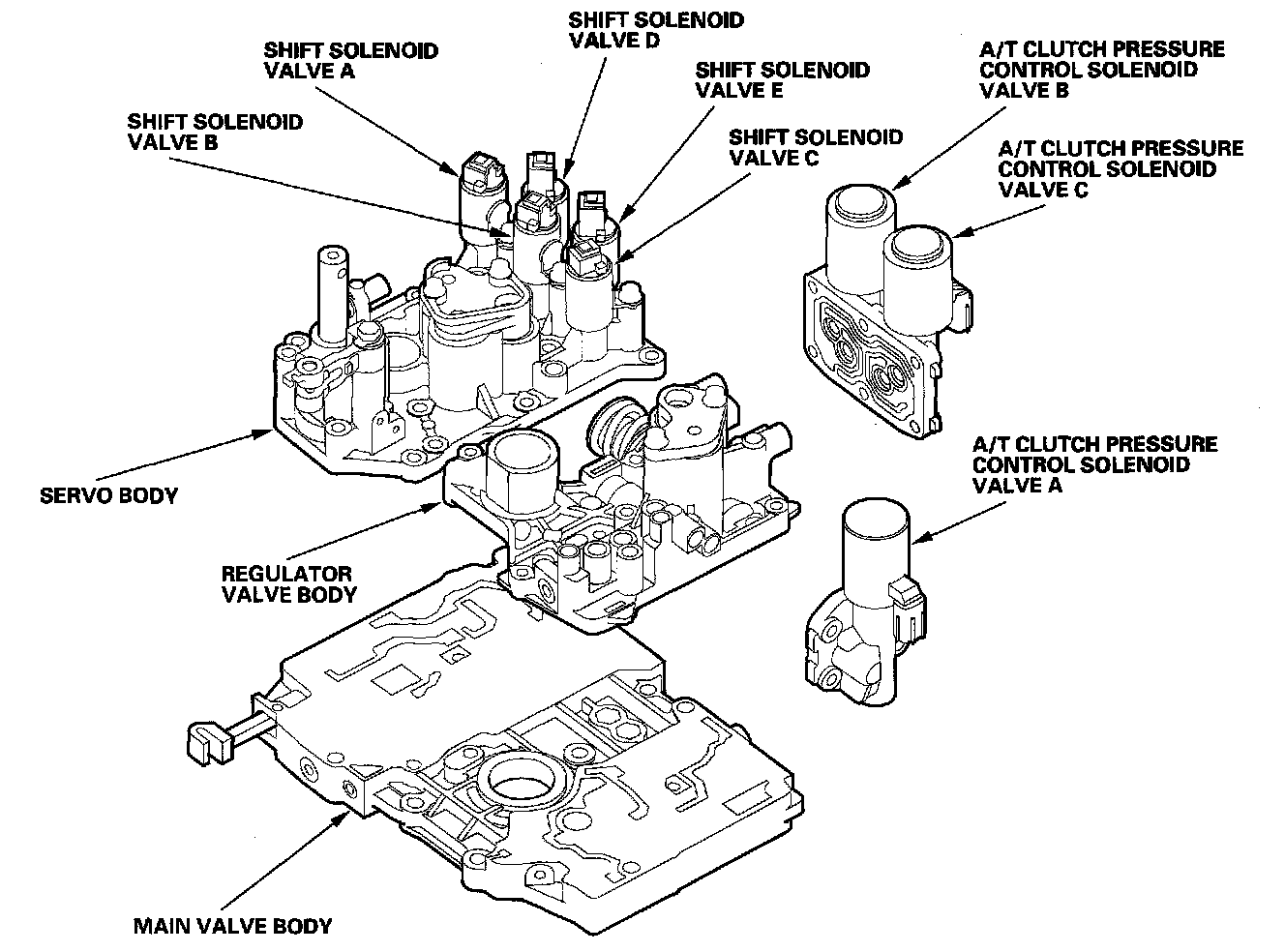 SHIFT SOLENOID VALVE D

SHIFT SOLENOID VALVE A

SHIFT SOLENOID VALVE E

A/T CLUTCH PRESSURE CONTROL SOLENOID VALVE B

SHIFT SOLENOID VALVE B

SHIFT SOLENOID VALVE C

A/T CLUTCH PRESSURE CONTROL SOLENOID VALVE C

A/T CLUTCH PRESSURE CONTROL SOLENOID VALVE A

SERVO BODY

REGULATOR VALVE BODY

MAIN VALVE BODY