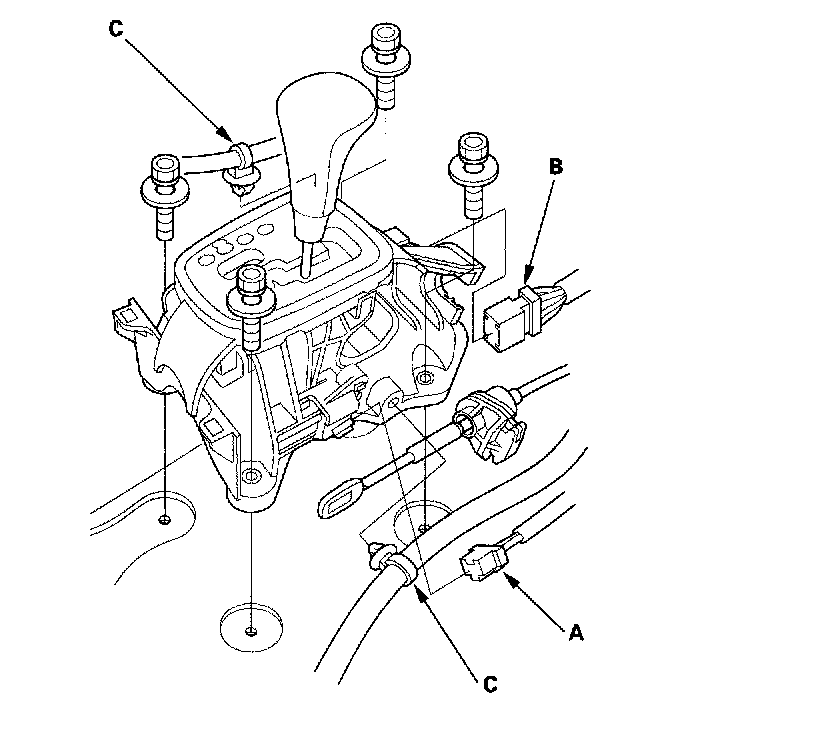 C

B

A

C