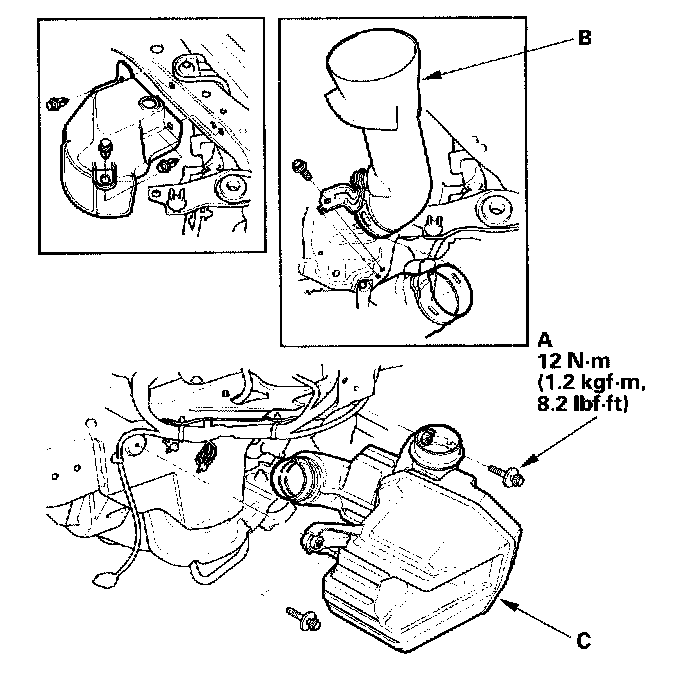 B

A
12 N·m
(1.2 kgf·m,
8.2 lbf·ft)

C