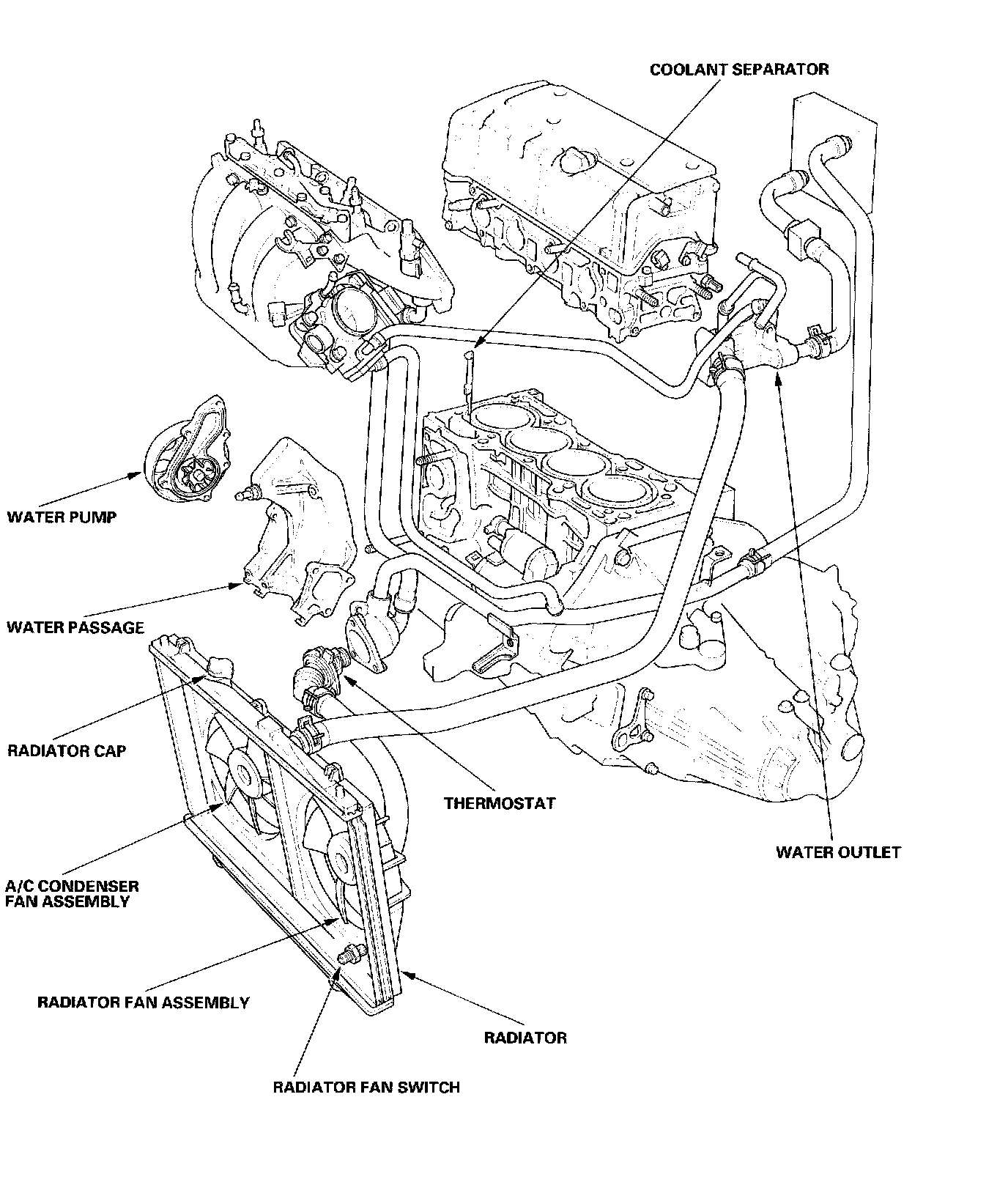 COOLANT SEPARATOR

WATER PUMP

WATER PASSAGE

RADIATOR CAP

THERMOSTAT

WATER OUTLET

A/C CONDENSER
FAN ASSEMBLY

RADIATOR FAN ASSEMBLY

RADIATOR

RADIATOR FAN SWITCH