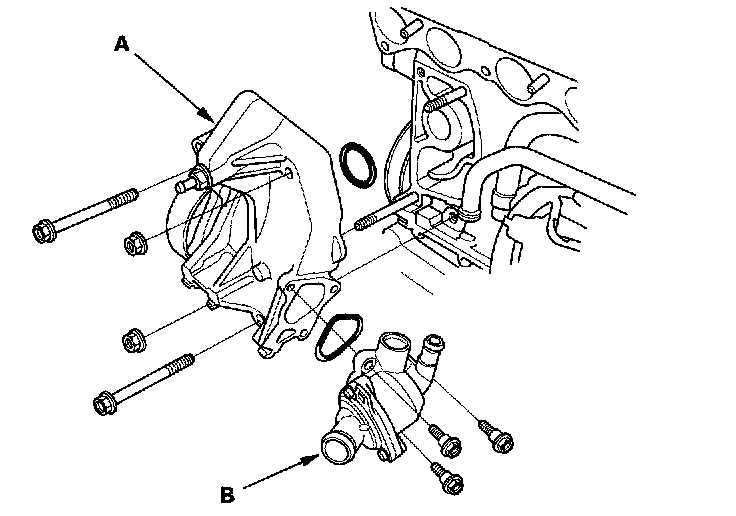 A

B