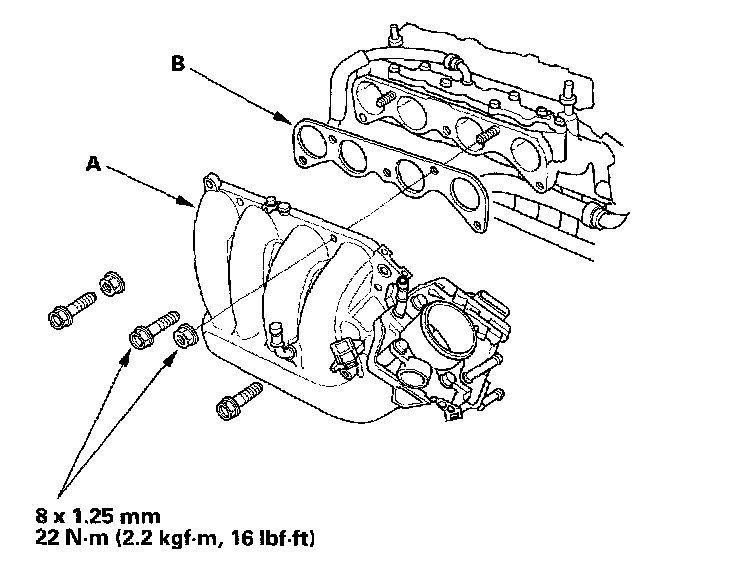 B

A

8 x 1.25 mm
22 N·m (2.2 kgf·m, 16 lbf·ft)