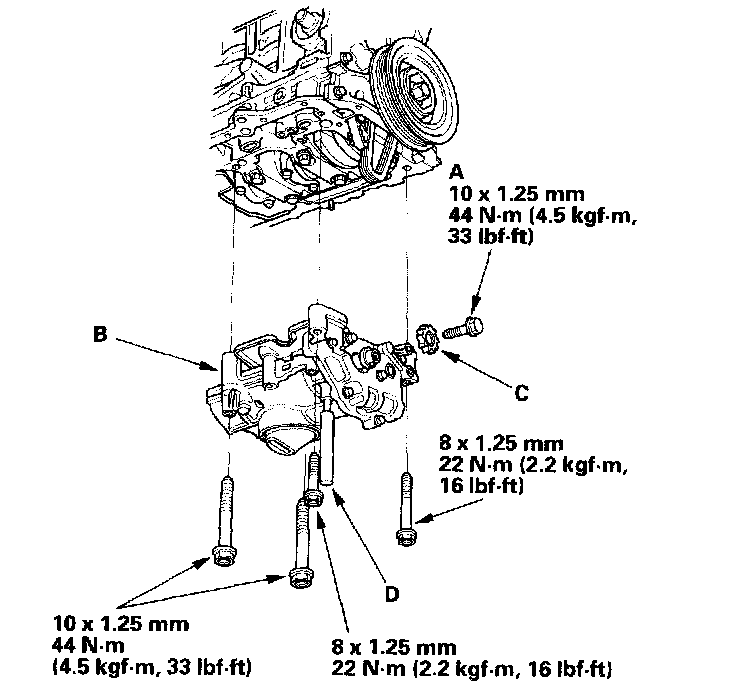 A
10 x 1.25 mm
44 N·m (4.5 kgf·m, 33 lbf·ft)

B

C

8 x 1.25 mm
22 N·m (2.2 kgf·m, 16 lbf·ft)

D

10 x 1.25 mm
44 N·m
(4.5 kgf·m, 33 lbf·ft)

8 x 1.25 mm
22 N·m (2.2 kgf·m, 16 lbf·ft)