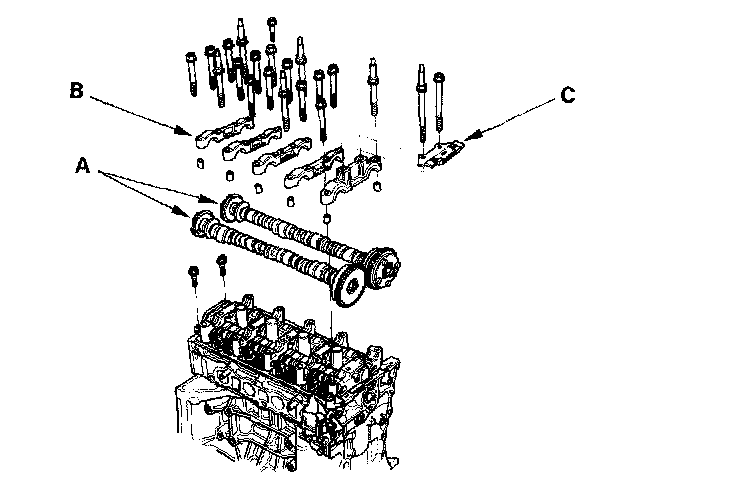 B

C

A