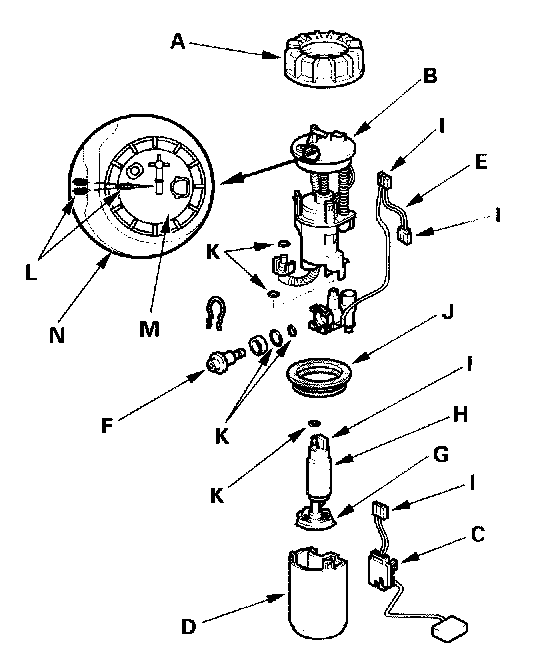 A
B
I
E
I
L
K
N
M
J
F
K
I
H
K
G
I
C
D