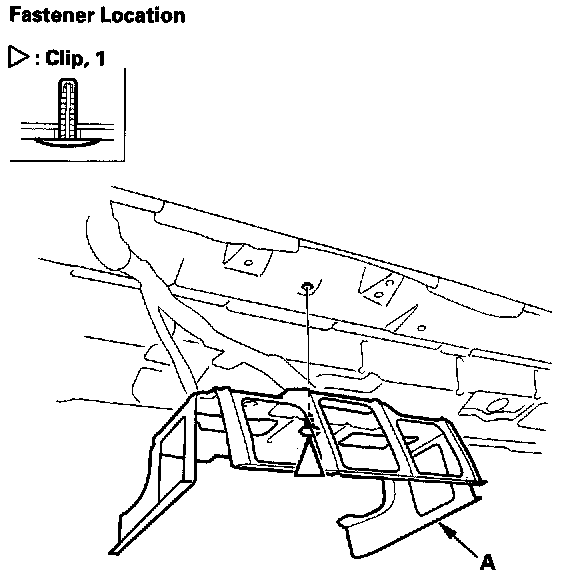 Fastener Location

▷ : Clip, 1

A