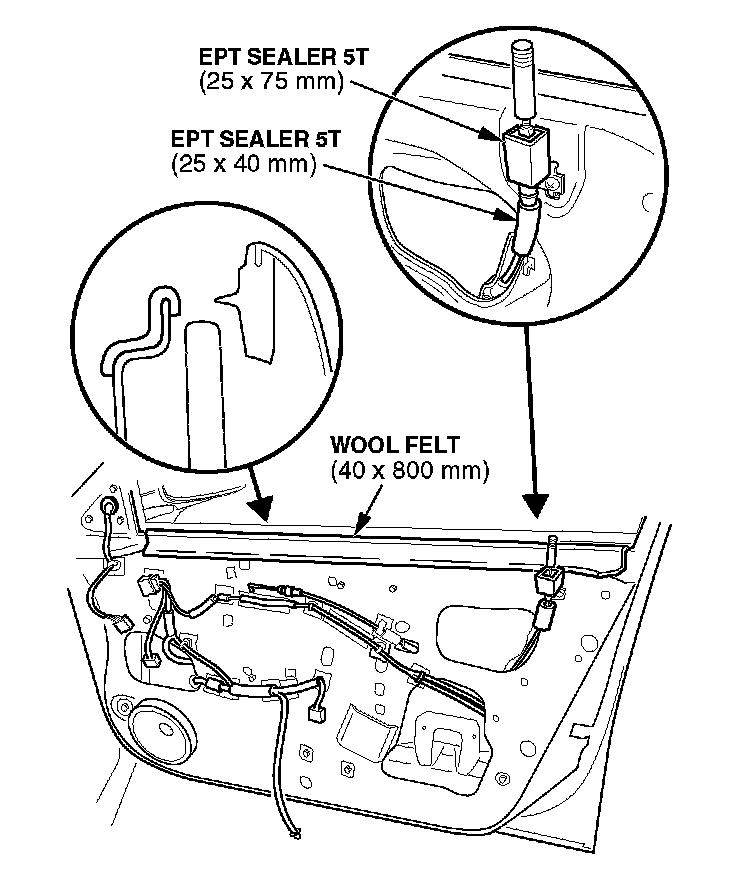 EPT SEALER 5T
(25 x 75 mm)

EPT SEALER 5T
(25 x 40 mm)

WOOL FELT
(40 x 800 mm)